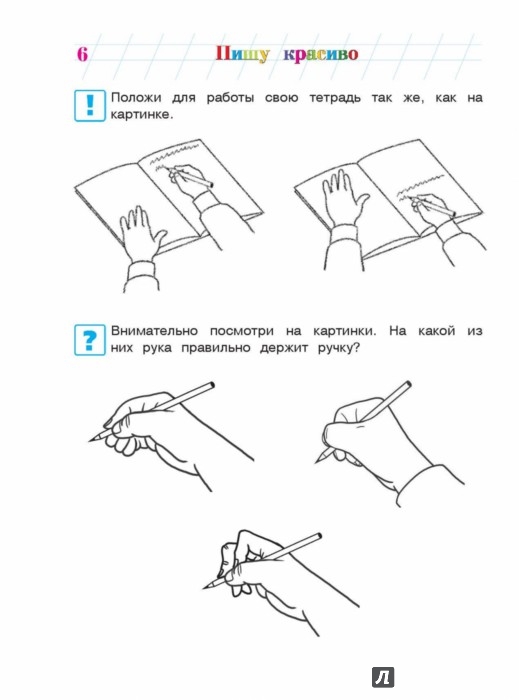 6 Пишу красиво

!

Положи для работы свою тетрадь так же, как на картинке.

?

Внимательно посмотри на картинки. На какой из них рука правильно держит ручку?

Л