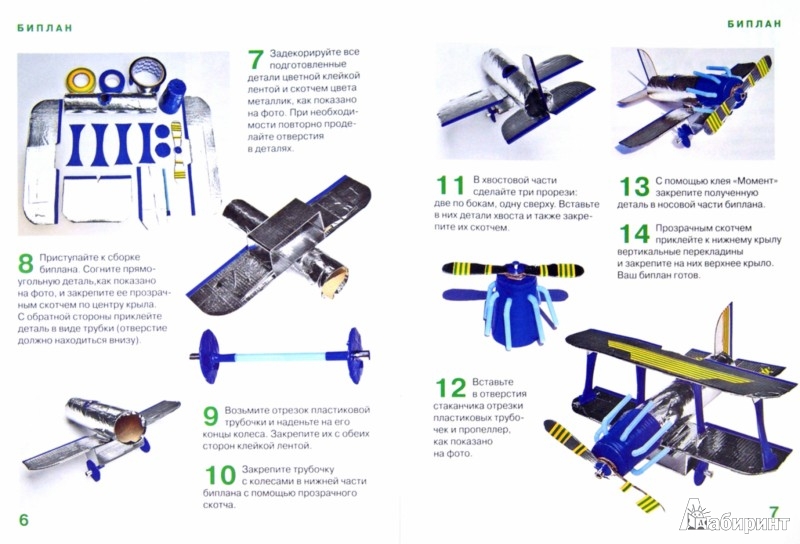 БИПЛАН

7 Задекорируйте все подготовленные детали цветной клейкой лентой и скотчем цвета металлик, как показано на фото. При необходимости повторно проделайте отверстия в деталях.

8 Приступайте к сборке биплана. Согните прямоугольную деталь,как показано на фото, и закрепите ее прозрачным скотчем по центру крыла. С обратной стороны приклейте деталь в виде трубки (отверстие должно находиться внизу).

9 Возьмите отрезок пластиковой трубочки и наденьте на его концы колеса. Закрепите их с обеих сторон клейкой лентой.

10 Закрепите трубочку с колесами в нижней части биплана с помощью прозрачного скотча.

6

БИПЛАН

11 В хвостовой части сделайте три прорези: две по бокам, одну сверху. Вставьте в них детали хвоста и также закрепите их скотчем.

12 Вставьте в отверстия стаканчика отрезки пластиковых трубочек и пропеллер, как показано на фото.

13 С помощью клея «Момент» закрепите полученную деталь в носовой части биплана.

14 Прозрачным скотчем приклейте к нижнему крылу вертикальные перекладины и закрепите на них верхнее крыло. Ваш биплан готов.

7

Лабиринт