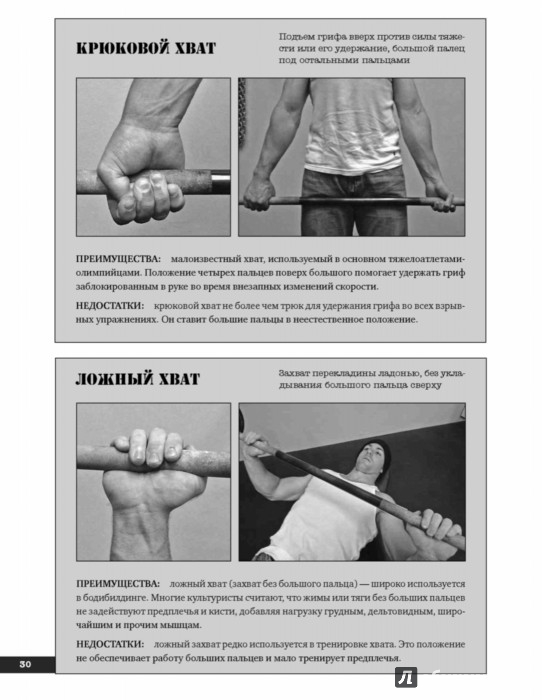 КРЮКОВОЙ ХВАТ

Подъем грифа вверх против силы тяжести или его удержание, большой палец под остальными пальцами

ПРЕИМУЩЕСТВА: малоизвестный хват, используемый в основном тяжелоатлетами-олимпийцами. Положение четырех пальцев поверх большого помогает удержать гриф заблокированным в руке во время внезапных изменений скорости.

НЕДОСТАТКИ: крюковой хват не более чем трюк для удержания грифа во всех взрывных упражнениях. Он ставит большие пальцы в неестественное положение.

ЛОЖНЫЙ ХВАТ

Захват перекладины ладонью, без укладывания большого пальца сверху

ПРЕИМУЩЕСТВА: ложный хват (захват без большого пальца) — широко используется в бодибилдинге. Многие культуристы считают, что жимы или тяги без больших пальцев не задействуют предплечья и кисти, добавляя нагрузку грудным, дельтовидным, широчайшим и прочим мышцам.

НЕДОСТАТКИ: ложный захват редко используется в тренировке хвата. Это положение не обеспечивает работу больших пальцев и мало тренирует предплечья.

30