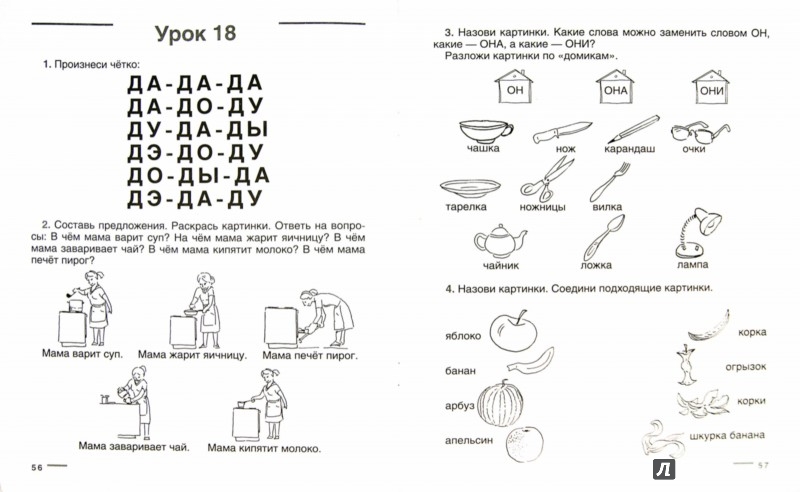 Урок 18

1. Произнеси чётко:

ДА-ДА-ДА
ДА-ДО-ДУ
ДУ-ДА-ДЫ
ДЭ-ДО-ДУ
ДО-ДЫ-ДА
ДЭ-ДА-ДУ

2. Составь предложения. Раскрась картинки. Ответь на вопросы: В чём мама варит суп? На чём мама жарит яичницу? В чём мама заваривает чай? В чём мама кипятит молоко? В чём мама печёт пирог?

Мама варит суп. Мама жарит яичницу. Мама печёт пирог.

Мама заваривает чай. Мама кипятит молоко.

56

3. Назови картинки. Какие слова можно заменить словом ОН, какие — ОНА, а какие — ОНИ?
Разложи картинки по «домикам».

ОН ОНА ОНИ

чашка нож карандаш очки

тарелка ножницы вилка

чайник ложка лампа

4. Назови картинки. Соедини подходящие картинки.

яблоко
банан
арбуз
апельсин

корка
огрызок
корки
шкурка банана

57