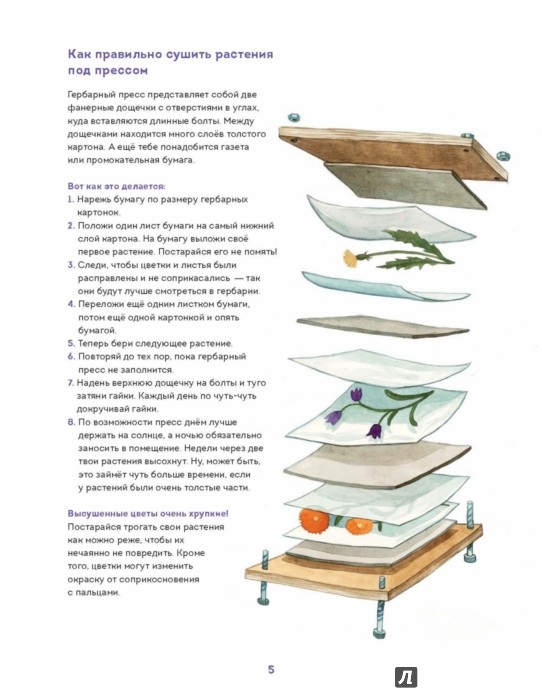 Как правильно сушить растения под прессом

Гербарный пресс представляет собой две фанерные дощечки с отверстиями в углах, куда вставляются длинные болты. Между дощечками находится много слоёв толстого картона. А ещё тебе понадобится газета или промокательная бумага.

Вот как это делается:
1. Нарежь бумагу по размеру гербарных картонок.
2. Положи один лист бумаги на самый нижний слой картона. На бумагу выложи своё первое растение. Постарайся его не помять!
3. Следи, чтобы цветки и листья были расправлены и не соприкасались — так они будут лучше смотреться в гербарии.
4. Переложи ещё одним листком бумаги, потом ещё одной картонкой и опять бумагой.
5. Теперь бери следующее растение.
6. Повторяй до тех пор, пока гербарный пресс не заполнится.
7. Надень верхнюю дощечку на болты и туго затяни гайки. Каждый день по чуть-чуть докручивай гайки.
8. По возможности пресс днём лучше держать на солнце, а ночью обязательно заносить в помещение. Недели через две твои растения высохнут. Ну, может быть, это займёт чуть больше времени, если у растений были очень толстые части.

Высушенные цветы очень хрупкие! Постарайся трогать свои растения как можно реже, чтобы их нечаянно не повредить. Кроме того, цветки могут изменить окраску от соприкосновения с пальцами.

5

Л