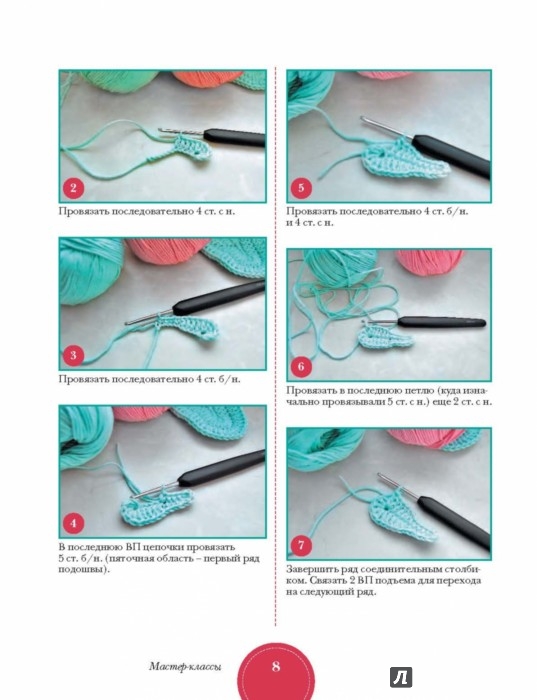 2

Провязать последовательно 4 ст. с н.

3

Провязать последовательно 4 ст. б/н.

4

В последнюю ВП цепочки провязать 5 ст. б/н. (пяточная область – первый ряд подошвы).

5

Провязать последовательно 4 ст. б/н. и 4 ст. с н.

6

Провязать в последнюю петлю (куда изначально провязывали 5 ст. с н.) еще 2 ст. с н.

7

Завершить ряд соединительным столбиком. Связать 2 ВП подъема для перехода на следующий ряд.

Мастер-классы

8

Л