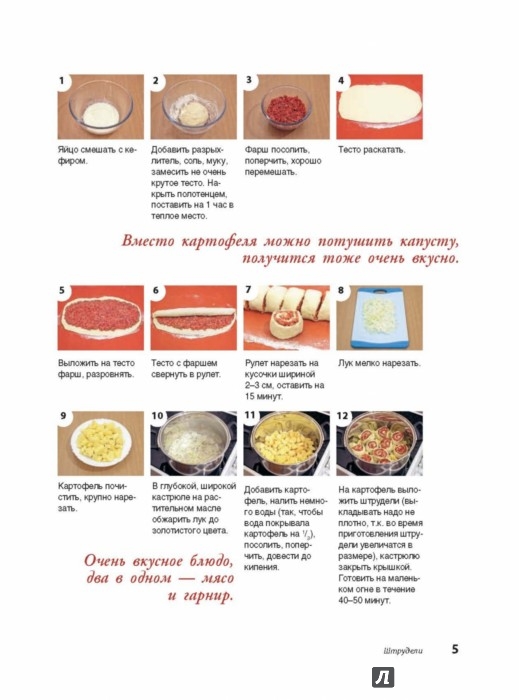 1

Яйцо смешать с кефиром.

2

Добавить разрыхлитель, соль, муку, замесить не очень крутое тесто. Накрыть полотенцем, поставить на 1 час в теплое место.

3

Фарш посолить, поперчить, хорошо перемешать.

4

Тесто раскатать.

Вместо картофеля можно потушить капусту, получится тоже очень вкусно.

5

Выложить на тесто фарш, разровнять.

6

Тесто с фаршем свернуть в рулет.

7

Рулет нарезать на кусочки шириной 2–3 см, оставить на 15 минут.

8

Лук мелко нарезать.

9

Картофель почистить, крупно нарезать.

10

В глубокой, широкой кастрюле на растительном масле обжарить лук до золотистого цвета.

11

Добавить картофель, налить немного воды (так, чтобы вода покрывала картофель на $\frac{1}{3}$), посолить, поперчить, довести до кипения.

12

На картофель выложить штрудели (выкладывать надо не плотно, т.к. во время приготовления штрудели увеличатся в размере), кастрюлю закрыть крышкой. Готовить на маленьком огне в течение 40–50 минут.

Очень вкусное блюдо, два в одном — мясо и гарнир.

Штрудели 5

Л