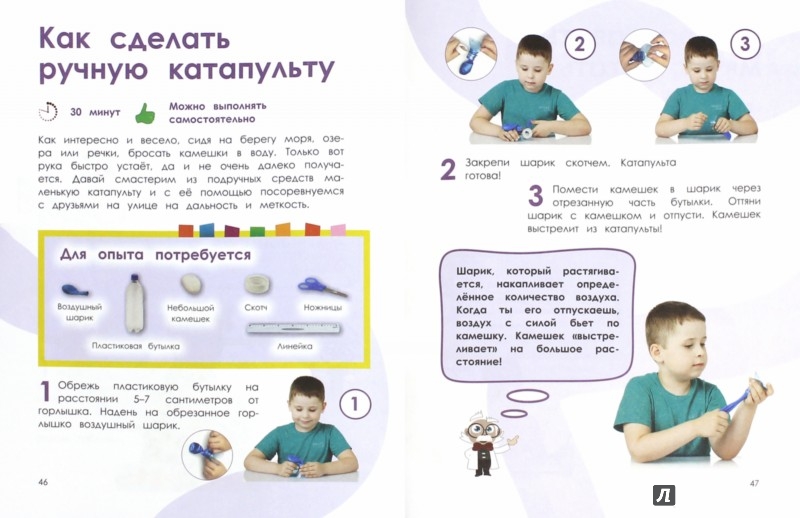 Как сделать ручную катапульту

30 минут

Можно выполнять самостоятельно

Как интересно и весело, сидя на берегу моря, озера или речки, бросать камешки в воду. Только вот рука быстро устаёт, да и не очень далеко получается. Давай смастерим из подручных средств маленькую катапульту и с её помощью посоревнуемся с друзьями на улице на дальность и меткость.

Для опыта потребуется

Воздушный шарик

Пластиковая бутылка

Небольшой камешек

Скотч

Ножницы

Линейка

1 Обрежь пластиковую бутылку на расстоянии 5–7 сантиметров от горлышка. Надень на обрезанное горлышко воздушный шарик.

1

46

2

3

2 Закрепи шарик скотчем. Катапульта готова!

3 Помести камешек в шарик через отрезанную часть бутылки. Оттяни шарик с камешком и отпусти. Камешек выстрелит из катапульты!

Шарик, который растягивается, накапливает определённое количество воздуха. Когда ты его отпускаешь, воздух с силой бьет по камешку. Камешек «выстреливает» на большое расстояние!

47

Л