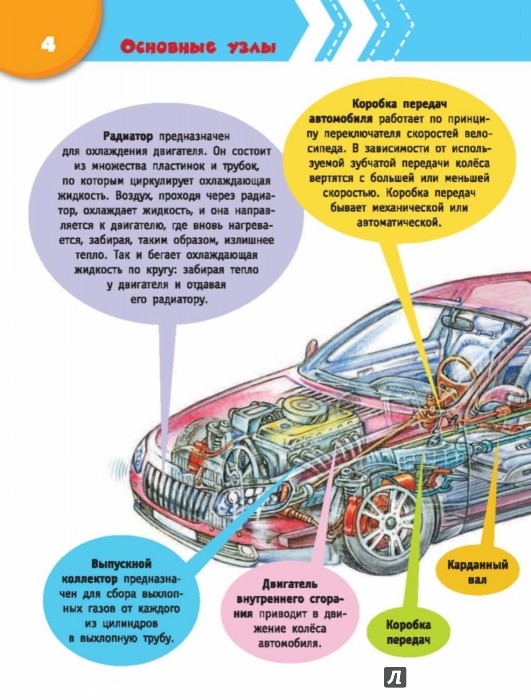 4

Основные узлы

Радиатор предназначен для охлаждения двигателя. Он состоит из множества пластинок и трубок, по которым циркулирует охлаждающая жидкость. Воздух, проходя через радиатор, охлаждает жидкость, и она направляется к двигателю, где вновь нагревается, забирая, таким образом, излишнее тепло. Так и бегает охлаждающая жидкость по кругу: забирая тепло у двигателя и отдавая его радиатору.

Коробка передач автомобиля работает по принципу переключателя скоростей велосипеда. В зависимости от используемой зубчатой передачи колёса вертятся с большей или меньшей скоростью. Коробка передач бывает механической или автоматической.

Выпускной коллектор предназначен для сбора выхлопных газов от каждого из цилиндров в выхлопную трубу.

Двигатель внутреннего сгорания приводит в движение колёса автомобиля.

Коробка передач

Карданный вал

Л