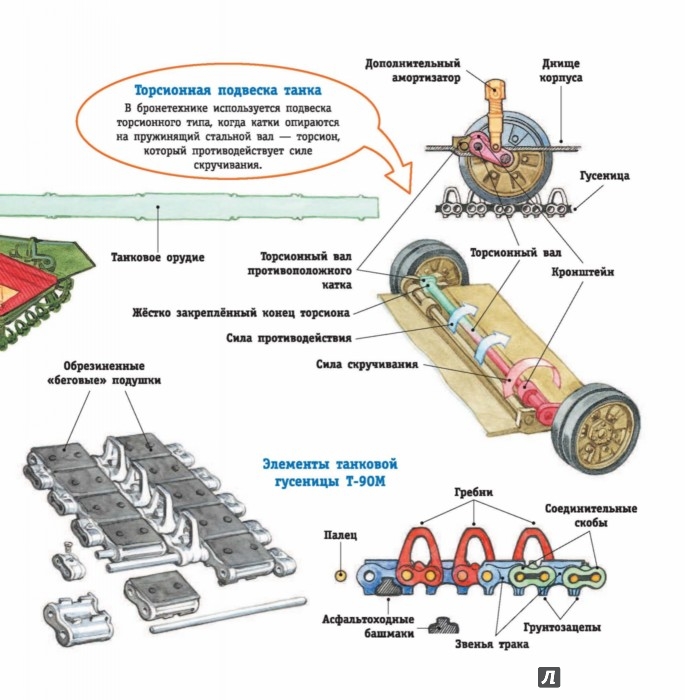 Торсионная подвеска танка
В бронетехнике используется подвеска торсионного типа, когда катки опираются на пружинящий стальной вал — торсион, который противодействует силе скручивания.

Дополнительный амортизатор

Днище корпуса

Гусеница

Танковое орудие

Торсионный вал противоположного катка

Торсионный вал

Кронштейн

Жёстко закреплённый конец торсиона

Сила противодействия

Сила скручивания

Обрезиненные «беговые» подушки

Элементы танковой гусеницы Т-90М

Гребни

Соединительные скобы

Палец

Асфальтоходные башмаки

Звенья трака

Грунтозацепы

Л